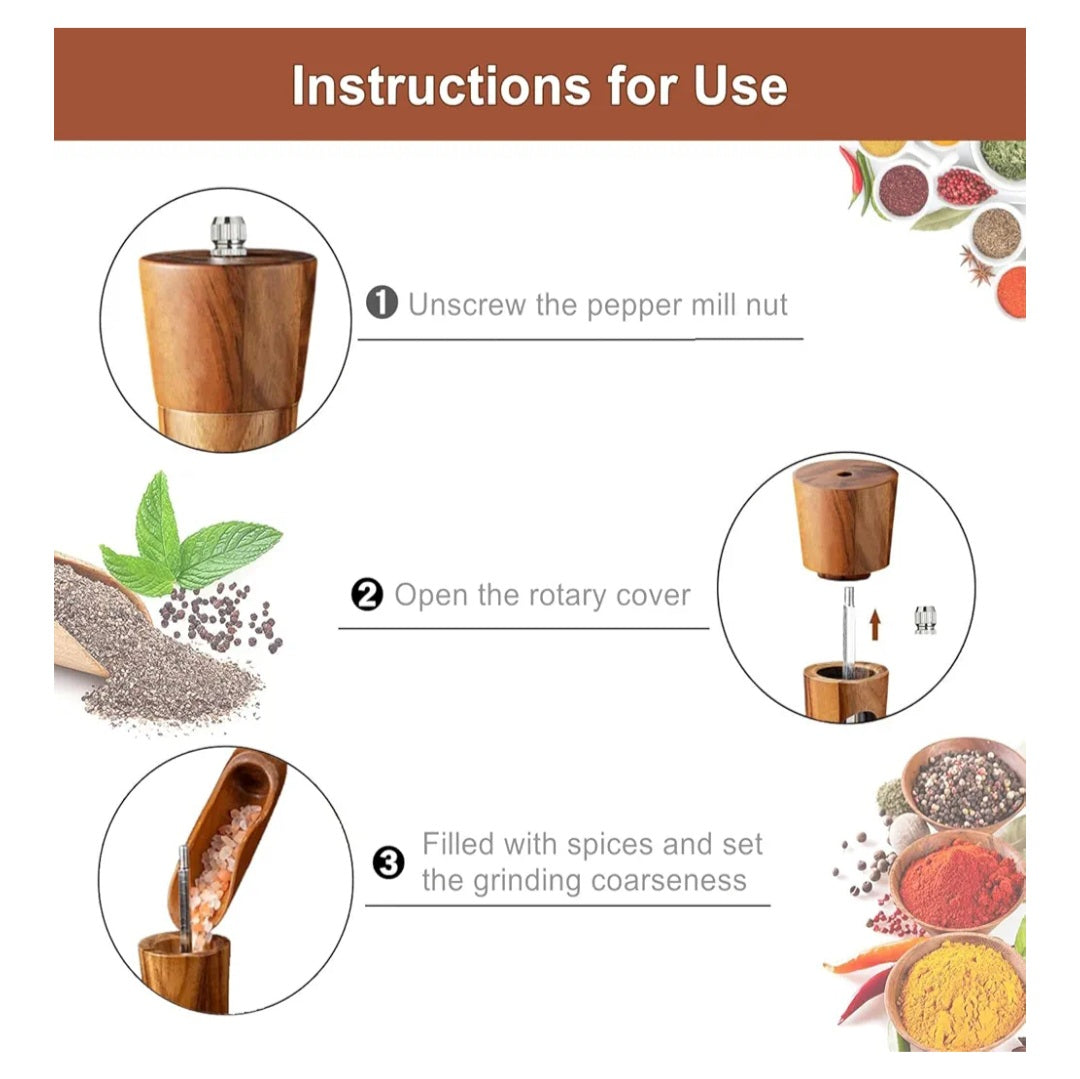 Instructions for Use

❶ Unscrew the pepper mill nut

❷ Open the rotary cover

❸ Filled with spices and set the grinding coarseness