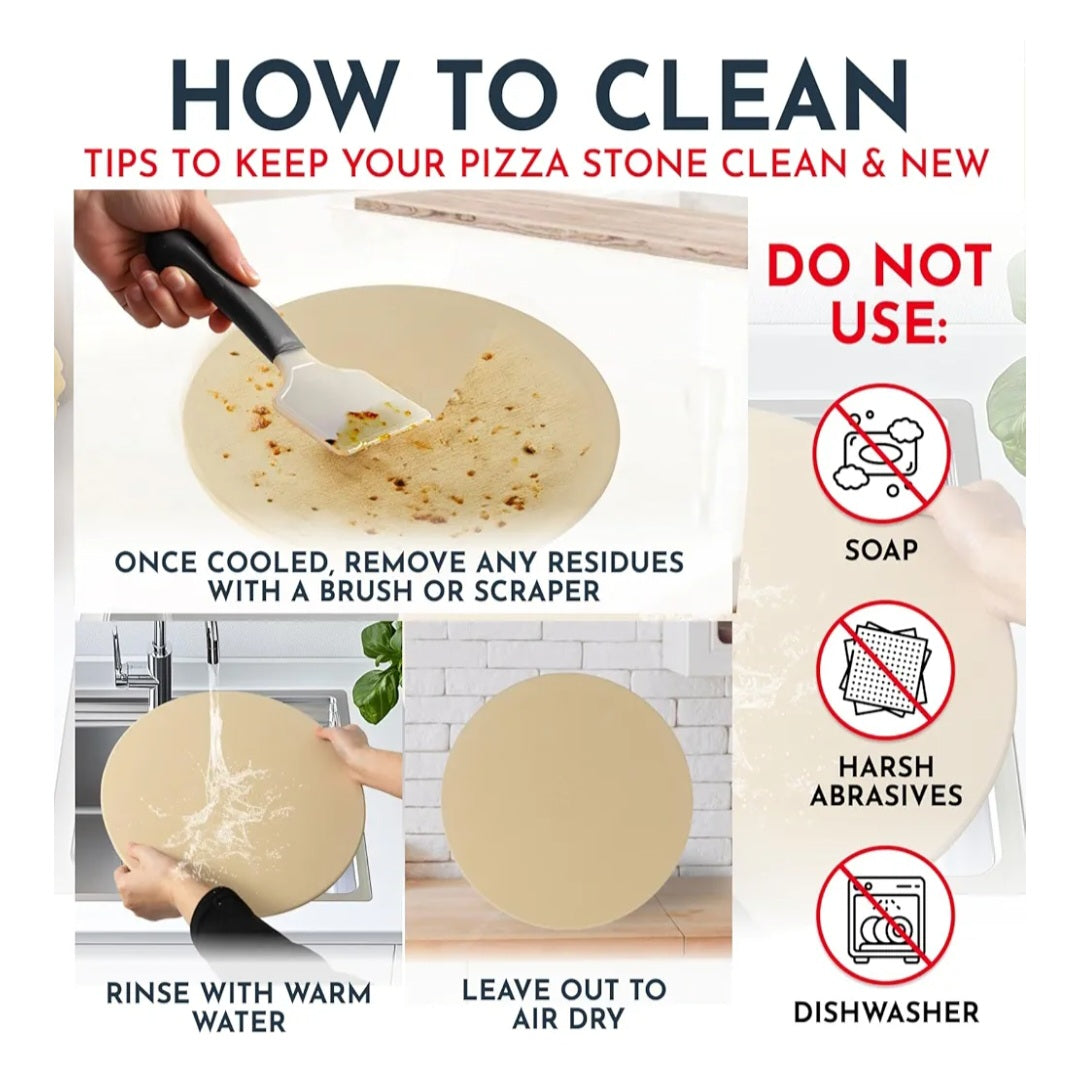 HOW TO CLEAN
TIPS TO KEEP YOUR PIZZA STONE CLEAN & NEW

ONCE COOLED, REMOVE ANY RESIDUES WITH A BRUSH OR SCRAPER

RINSE WITH WARM WATER

LEAVE OUT TO AIR DRY

DO NOT USE:

SOAP

HARSH ABRASIVES

DISHWASHER