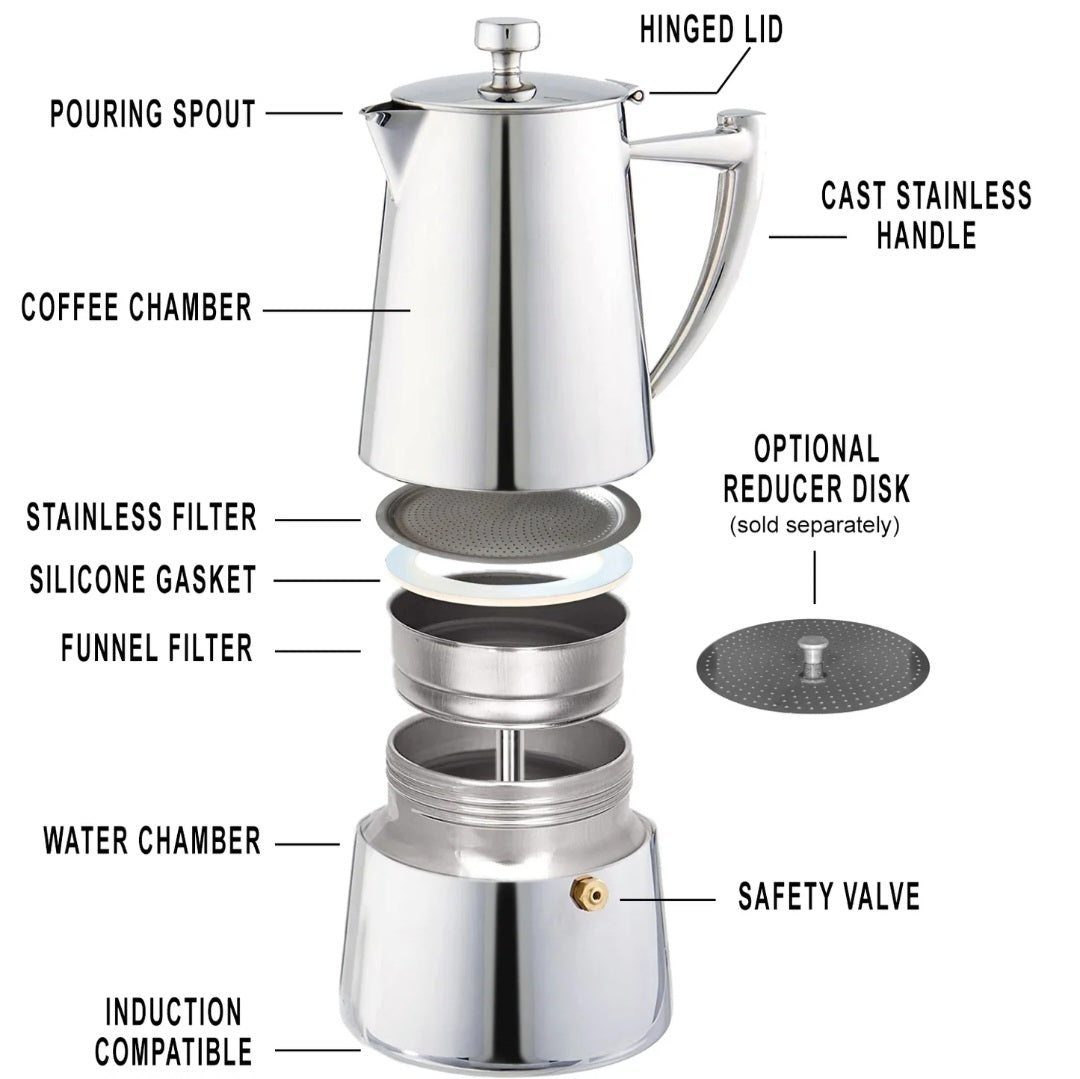 HINGED LID

POURING SPOUT

CAST STAINLESS HANDLE

COFFEE CHAMBER

OPTIONAL REDUCER DISK
(sold separately)

STAINLESS FILTER

SILICONE GASKET

FUNNEL FILTER

WATER CHAMBER

SAFETY VALVE

INDUCTION COMPATIBLE