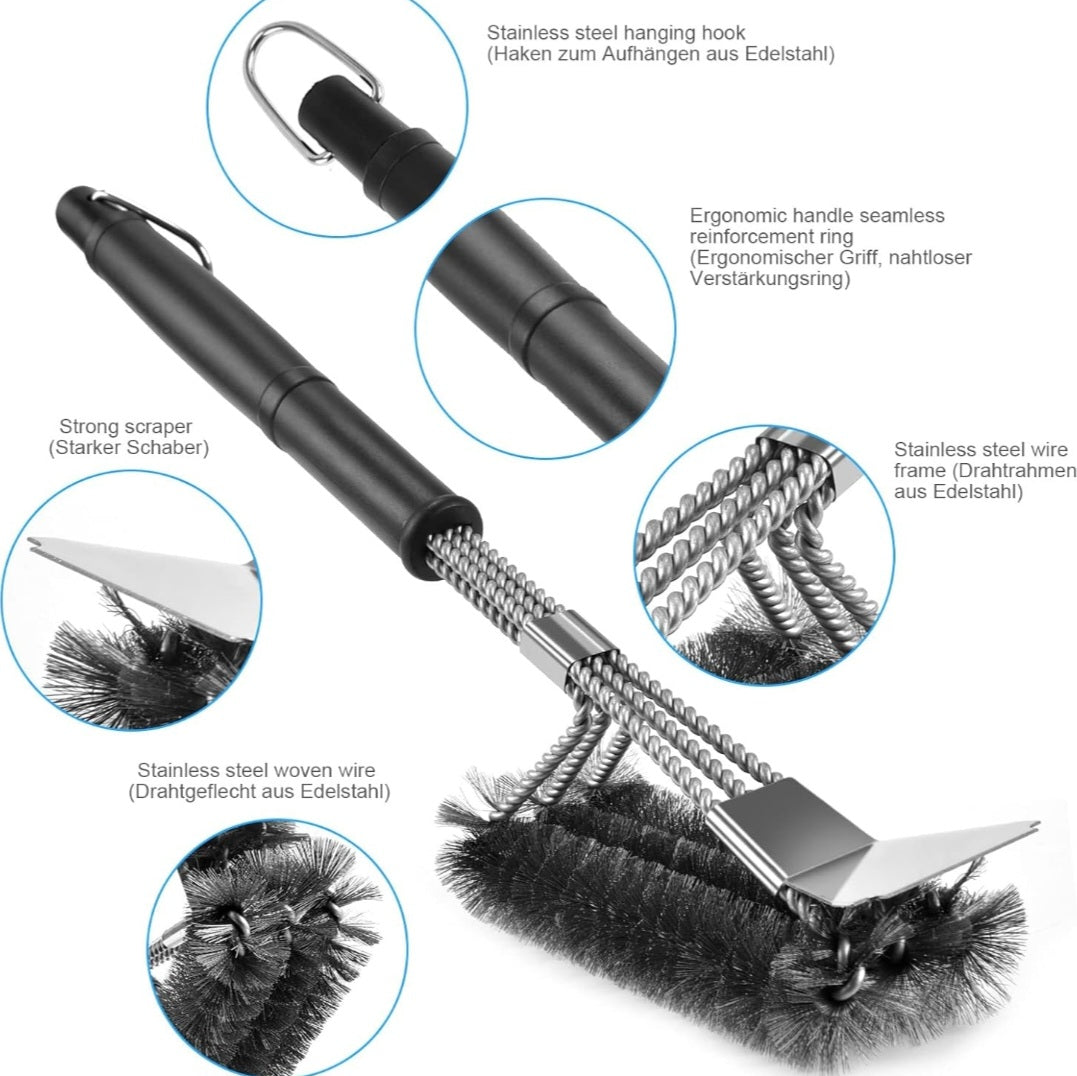 Stainless steel hanging hook
(Haken zum Aufhängen aus Edelstahl)

Ergonomic handle seamless reinforcement ring
(Ergonomischer Griff, nahtloser Verstärkungsring)

Strong scraper
(Starker Schaber)

Stainless steel wire frame (Drahtrahmen aus Edelstahl)

Stainless steel woven wire
(Drahtgeflecht aus Edelstahl)