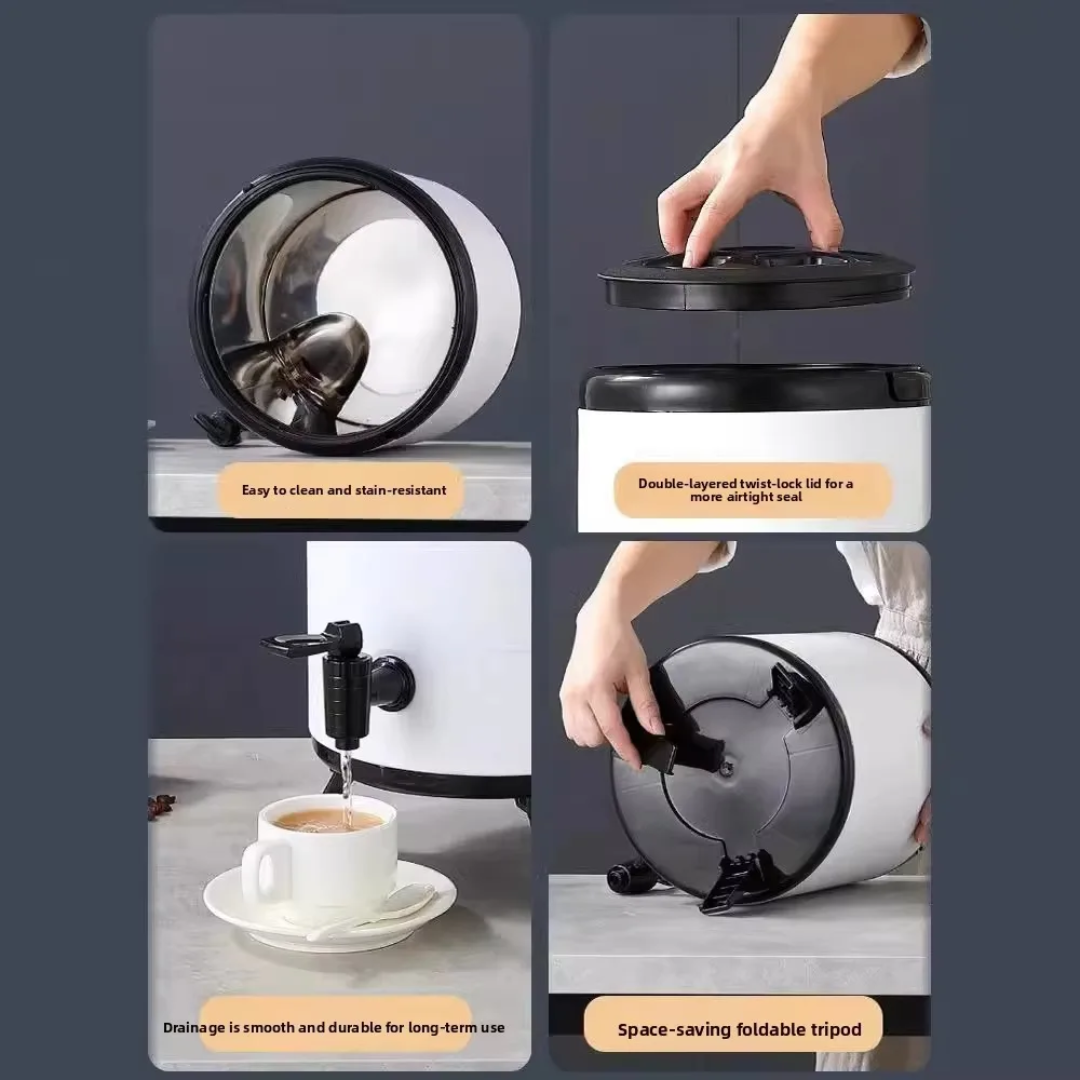 Easy to clean and stain-resistant

Double-layered twist-lock lid for a more airtight seal

Drainage is smooth and durable for long-term use

Space-saving foldable tripod