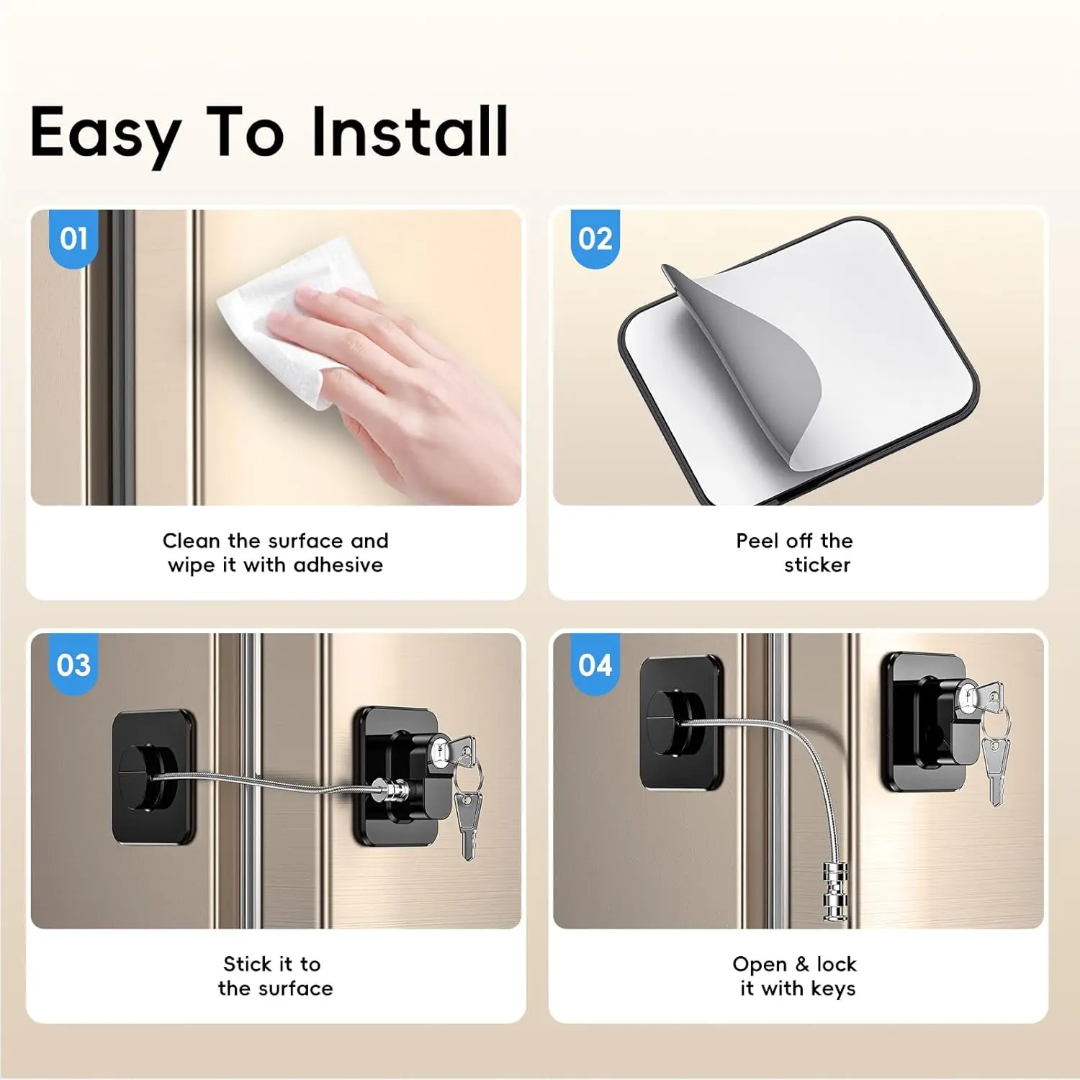 Easy To Install

01

Clean the surface and wipe it with adhesive

02

Peel off the sticker

03

Stick it to the surface

04

Open & lock it with keys