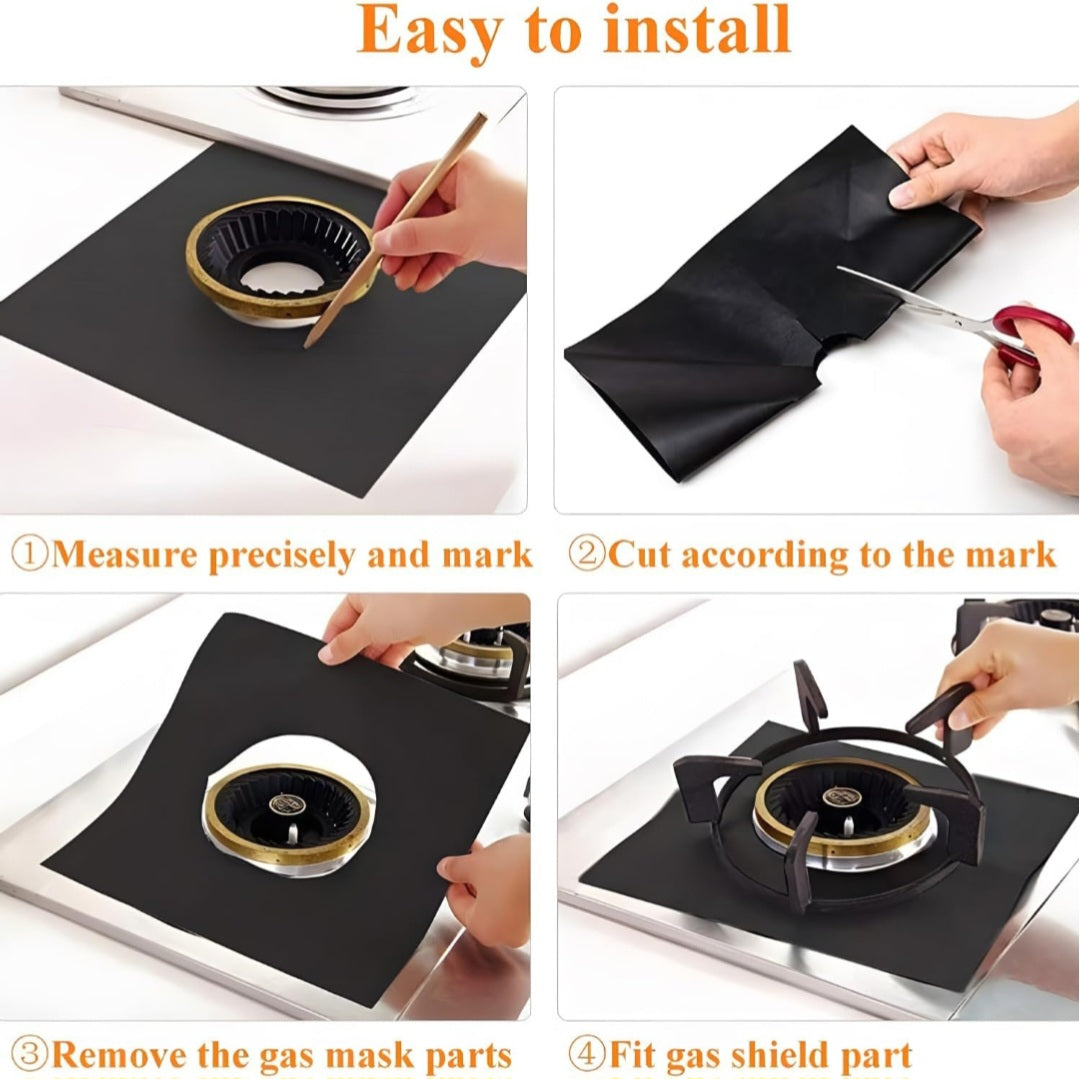 Easy to install

①Measure precisely and mark

②Cut according to the mark

③Remove the gas mask parts

④Fit gas shield part