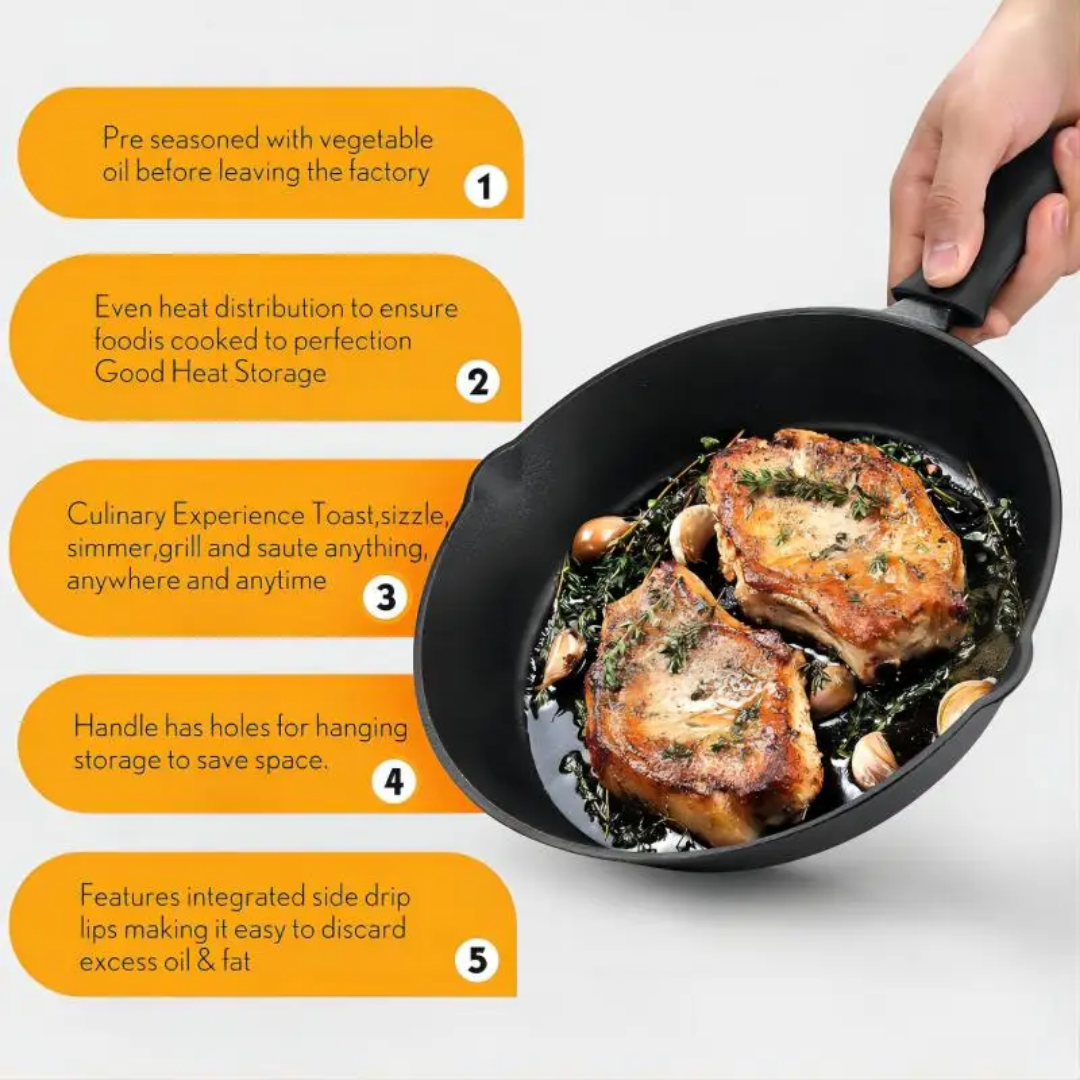 Pre seasoned with vegetable oil before leaving the factory

1

Even heat distribution to ensure foodis cooked to perfection
Good Heat Storage

2

Culinary Experience Toast,sizzle, simmer,grill and saute anything, anywhere and anytime

3

Handle has holes for hanging storage to save space.

4

Features integrated side drip lips making it easy to discard excess oil & fat

5