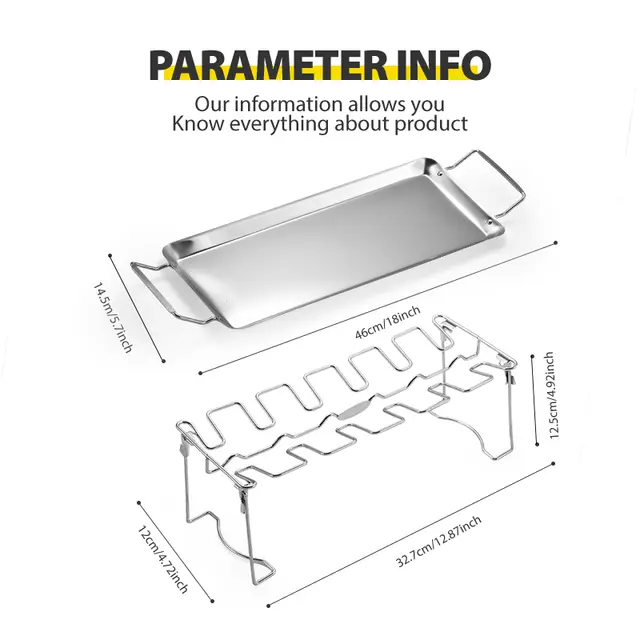 PARAMETER INFO

Our information allows you
Know everything about product

14.5m/5.7inch

46cm/18inch

12.5cm/4.92inch

12cm/4.72inch

32.7cm/12.87inch